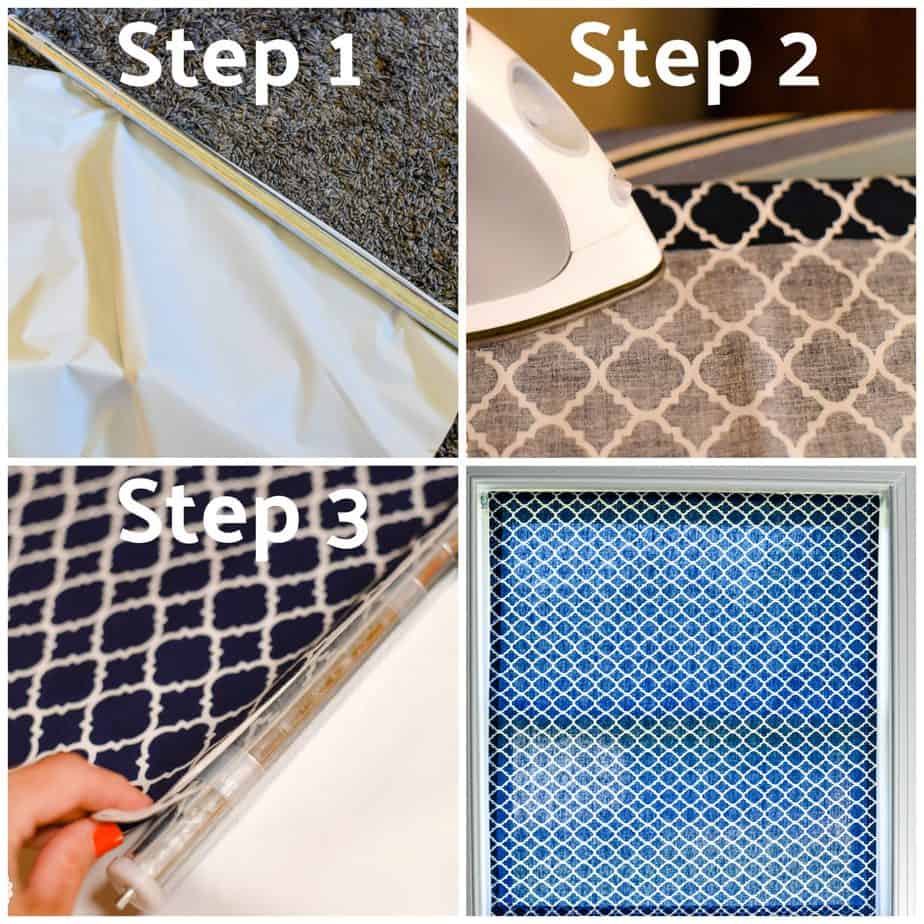 Step 1

Step 2

Step 3